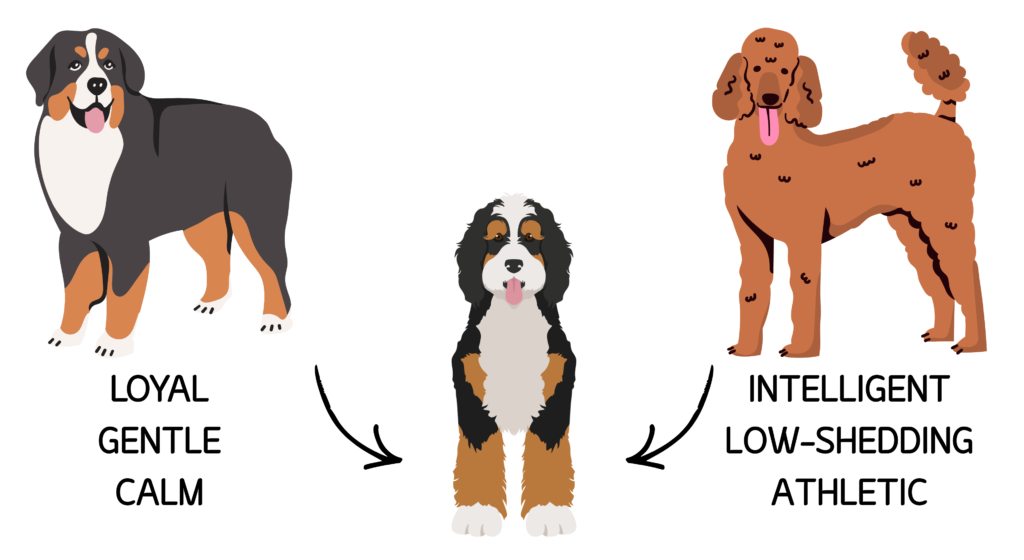 LOYAL
GENTLE
CALM

INTELLIGENT
LOW-SHEDDING
ATHLETIC